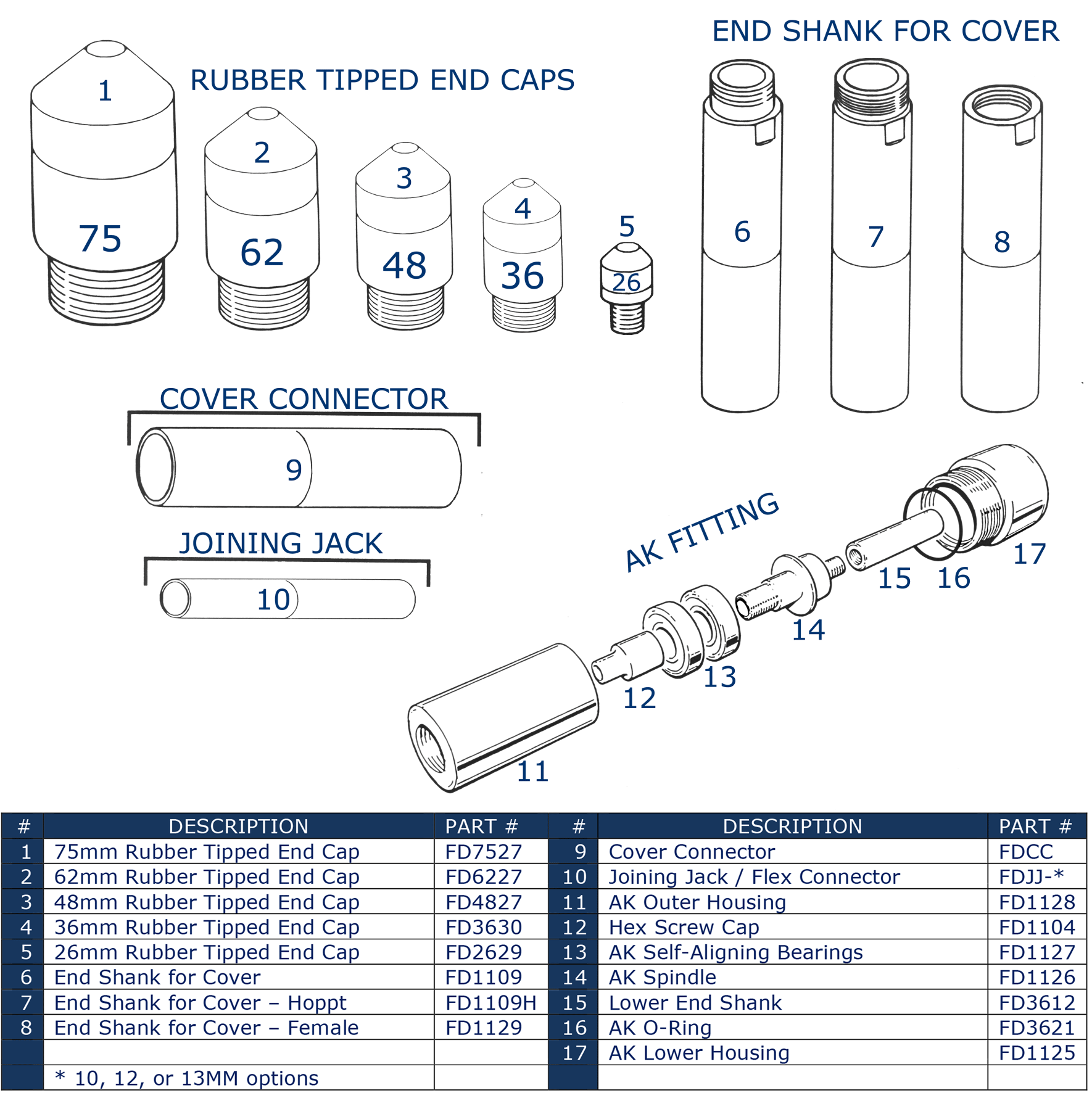 END SHANK FOR COVER

RUBBER TIPPED END CAPS

1
75

2
62

3
48

4
36

5
26

6

7

8

COVER CONNECTOR

9

JOINING JACK

10

AK FITTING

11

12

13

14

15

16

17

| # | DESCRIPTION | PART # | # | DESCRIPTION | PART # |
|---|---|---|---|---|---|
| 1 | 75mm Rubber Tipped End Cap | FD7527 | 9 | Cover Connector | FDCC |
| 2 | 62mm Rubber Tipped End Cap | FD6227 | 10 | Joining Jack / Flex Connector | FDJJ-* |
| 3 | 48mm Rubber Tipped End Cap | FD4827 | 11 | AK Outer Housing | FD1128 |
| 4 | 36mm Rubber Tipped End Cap | FD3630 | 12 | Hex Screw Cap | FD1104 |
| 5 | 26mm Rubber Tipped End Cap | FD2629 | 13 | AK Self-Aligning Bearings | FD1127 |
| 6 | End Shank for Cover | FD1109 | 14 | AK Spindle | FD1126 |
| 7 | End Shank for Cover – Hoppt | FD1109H | 15 | Lower End Shank | FD3612 |
| 8 | End Shank for Cover – Female | FD1129 | 16 | AK O-Ring | FD3621 |
| | | | 17 | AK Lower Housing | FD1125 |
| | * 10, 12, or 13MM options | | | | |